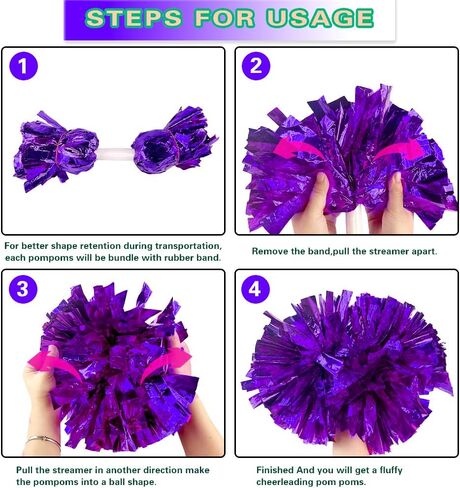 STEPS FOR USAGE

1

For better shape retention during transportation, each pompoms will be bundle with rubber band.

2

Remove the band,pull the streamer apart.

3

Pull the streamer in another direction make the pompoms into a ball shape.

4

Finished And you will get a fluffy cheerleading pom poms.