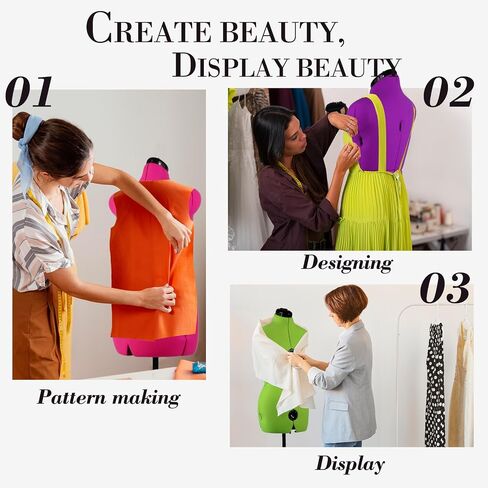 CREATE BEAUTY,
DISPLAY BEAUTY

01

Pattern making

02

Designing

03

Display