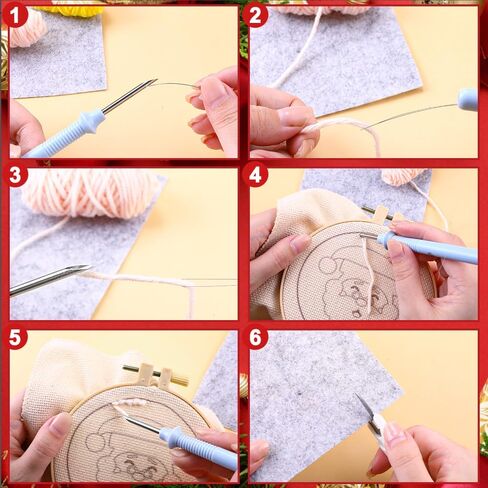 1

2

3

4

5

6