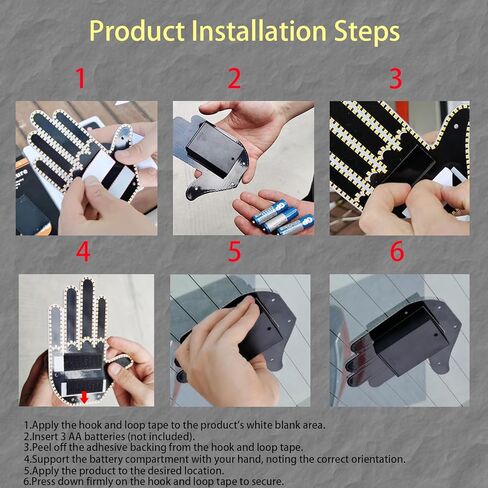 Product Installation Steps

1

2

3

4

5

6

1.Apply the hook and loop tape to the product's white blank area.
2.Insert 3 AA batteries (not included).
3.Peel off the adhesive backing from the hook and loop tape.
4.Support the battery compartment with your hand, noting the correct orientation.
5.Apply the product to the desired location.
6.Press down firmly on the hook and loop tape to secure.