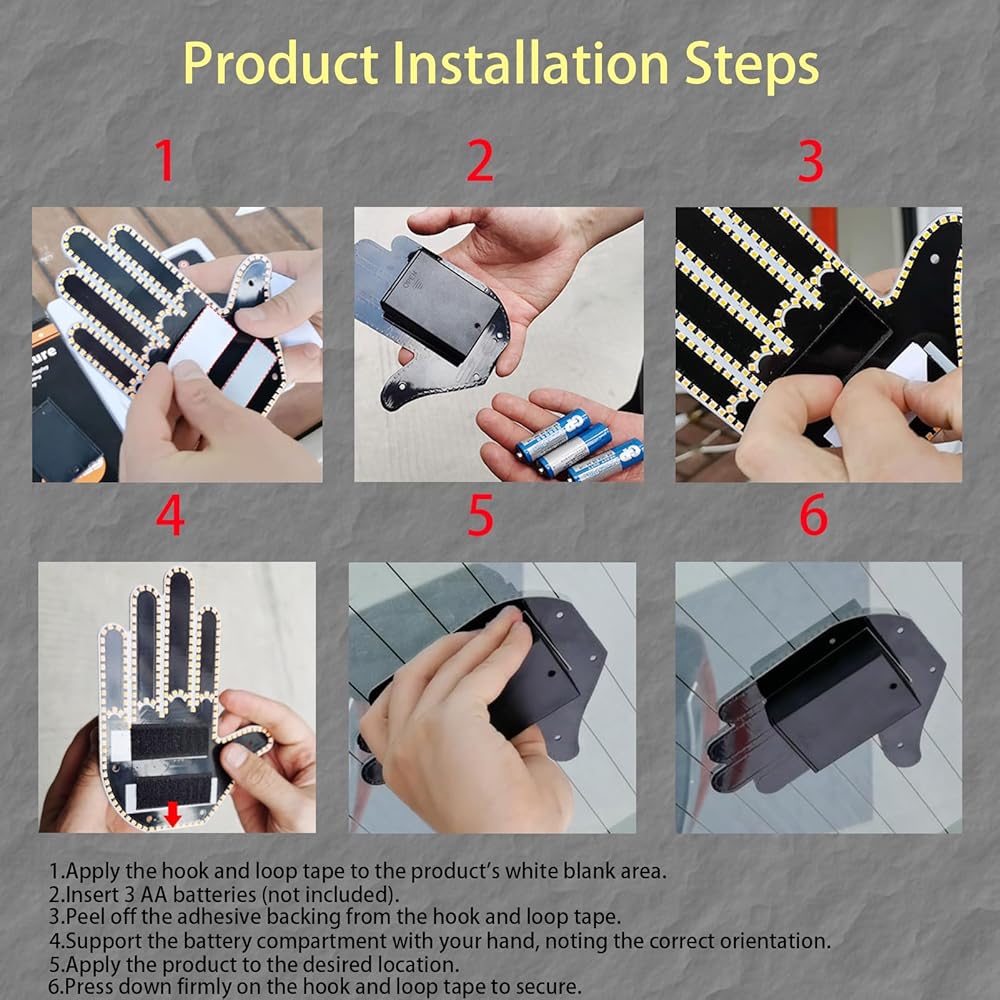 Product Installation Steps

1

2

3

4

5

6

1.Apply the hook and loop tape to the product's white blank area.
2.Insert 3 AA batteries (not included).
3.Peel off the adhesive backing from the hook and loop tape.
4.Support the battery compartment with your hand, noting the correct orientation.
5.Apply the product to the desired location.
6.Press down firmly on the hook and loop tape to secure.