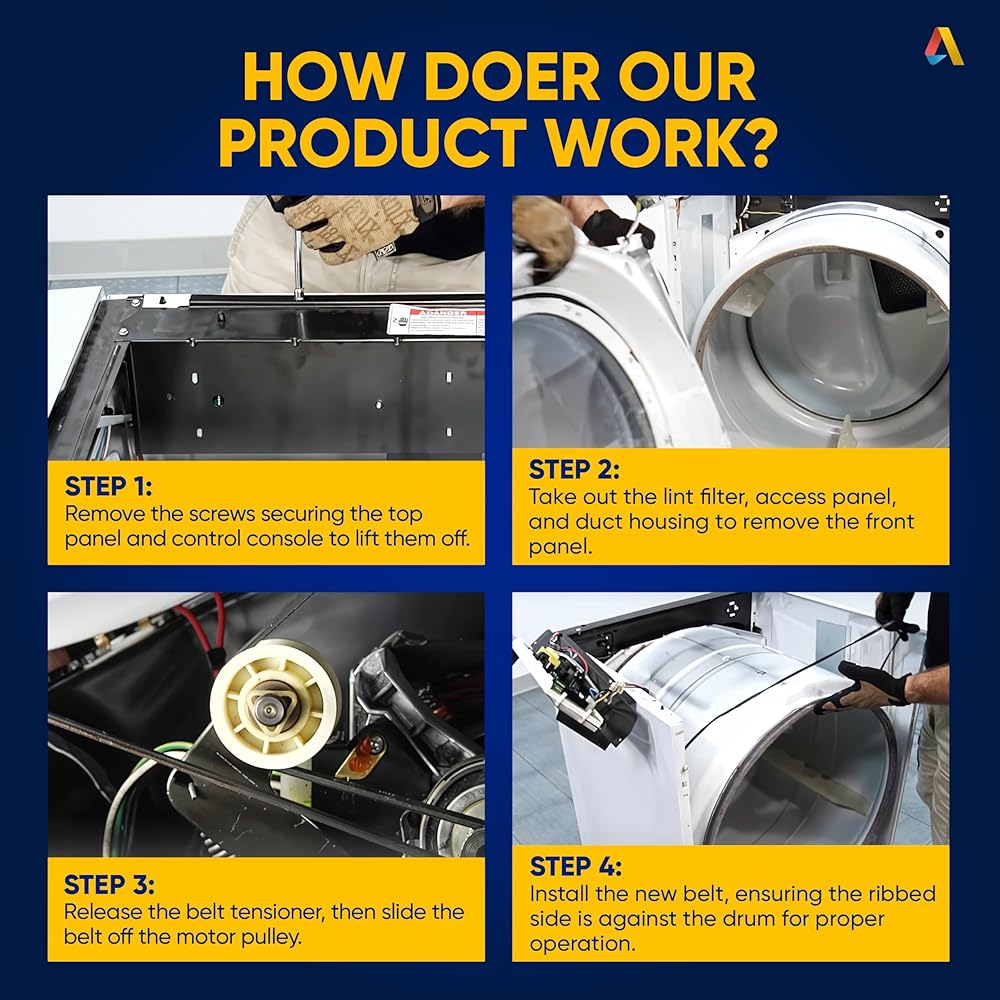 HOW DOER OUR PRODUCT WORK?

STEP 1:
Remove the screws securing the top panel and control console to lift them off.

STEP 2:
Take out the lint filter, access panel, and duct housing to remove the front panel.

STEP 3:
Release the belt tensioner, then slide the belt off the motor pulley.

STEP 4:
Install the new belt, ensuring the ribbed side is against the drum for proper operation.