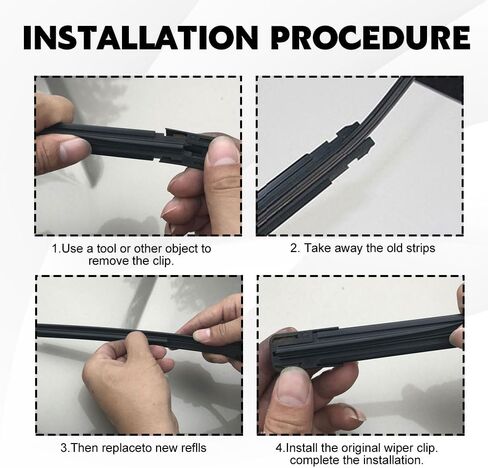 INSTALLATION PROCEDURE

1.Use a tool or other object to remove the clip.

2. Take away the old strips

3.Then replaceto new reflls

4.Install the original wiper clip. complete the installation.