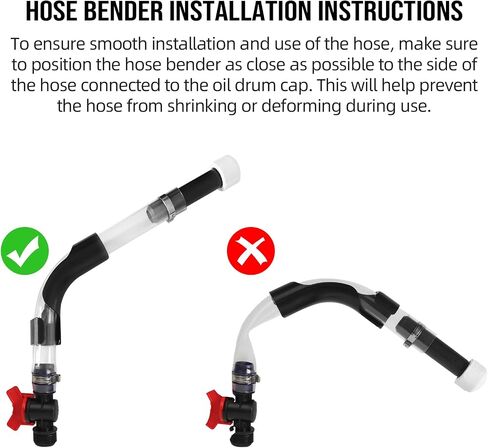 HOSE BENDER INSTALLATION INSTRUCTIONS

To ensure smooth installation and use of the hose, make sure to position the hose bender as close as possible to the side of the hose connected to the oil drum cap. This will help prevent the hose from shrinking or deforming during use.