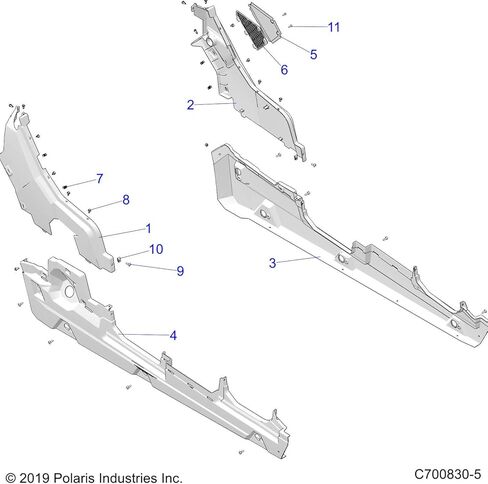 11
5
6
2
7
8
1
10
9
3
4
© 2019 Polaris Industries Inc.
C700830-5