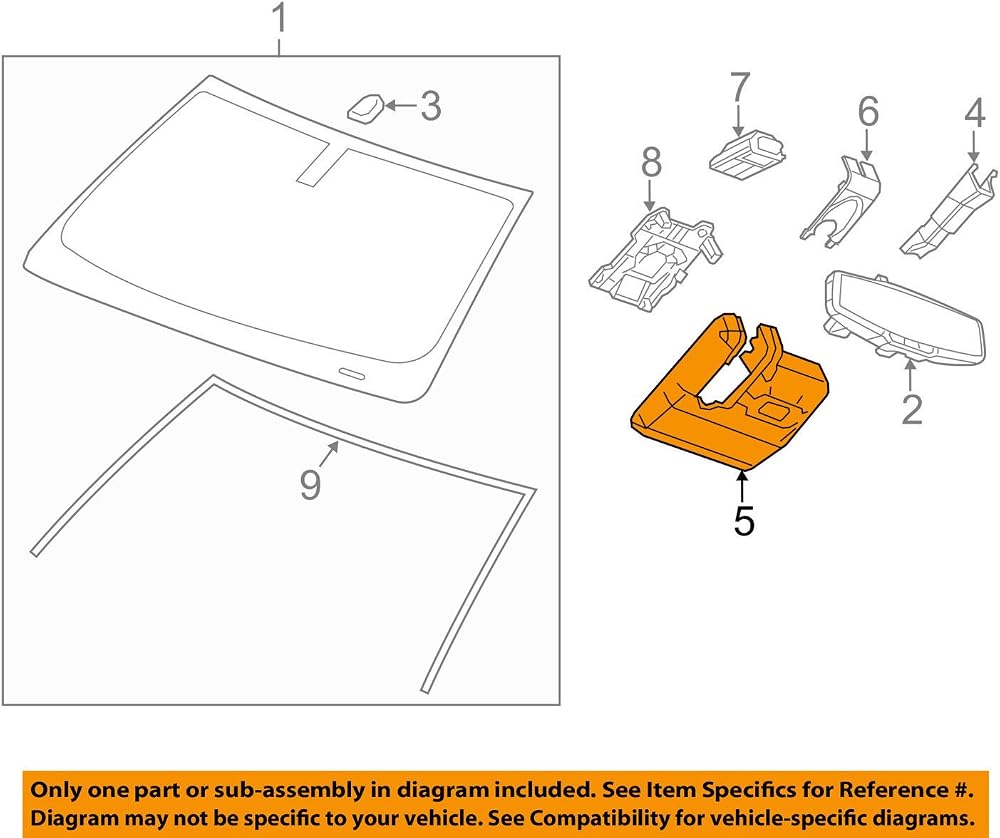 1
3
7
6
4
8
2
9
5

Only one part or sub-assembly in diagram included. See Item Specifics for Reference #.
Diagram may not be specific to your vehicle. See Compatibility for vehicle-specific diagrams.