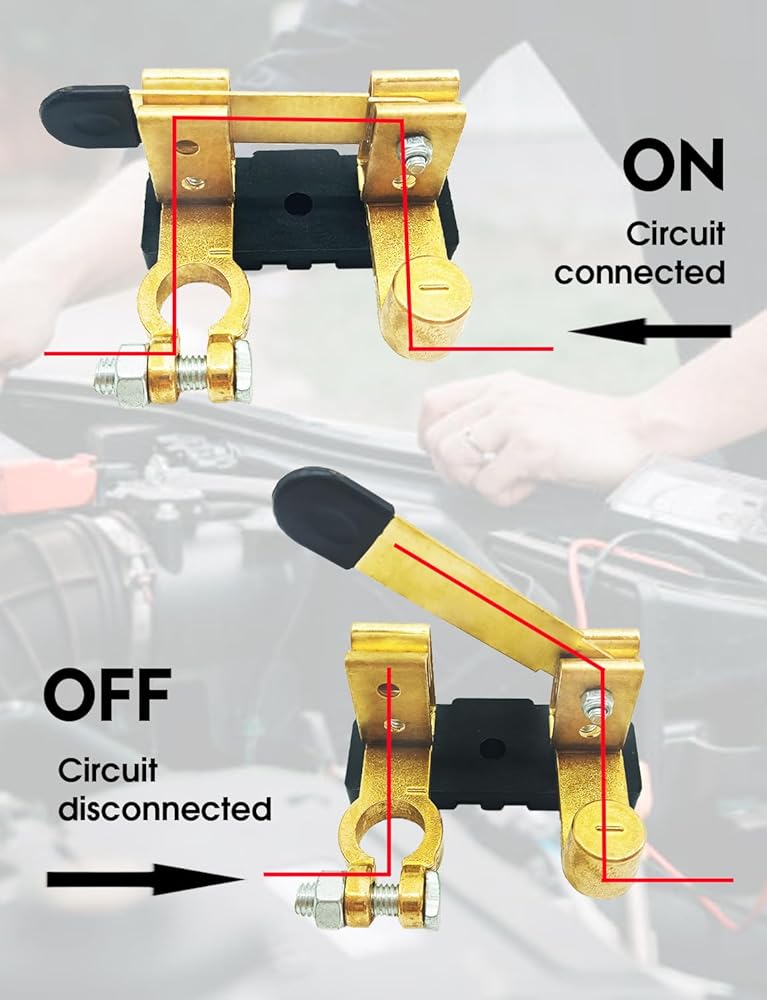 ON
Circuit connected

OFF
Circuit disconnected