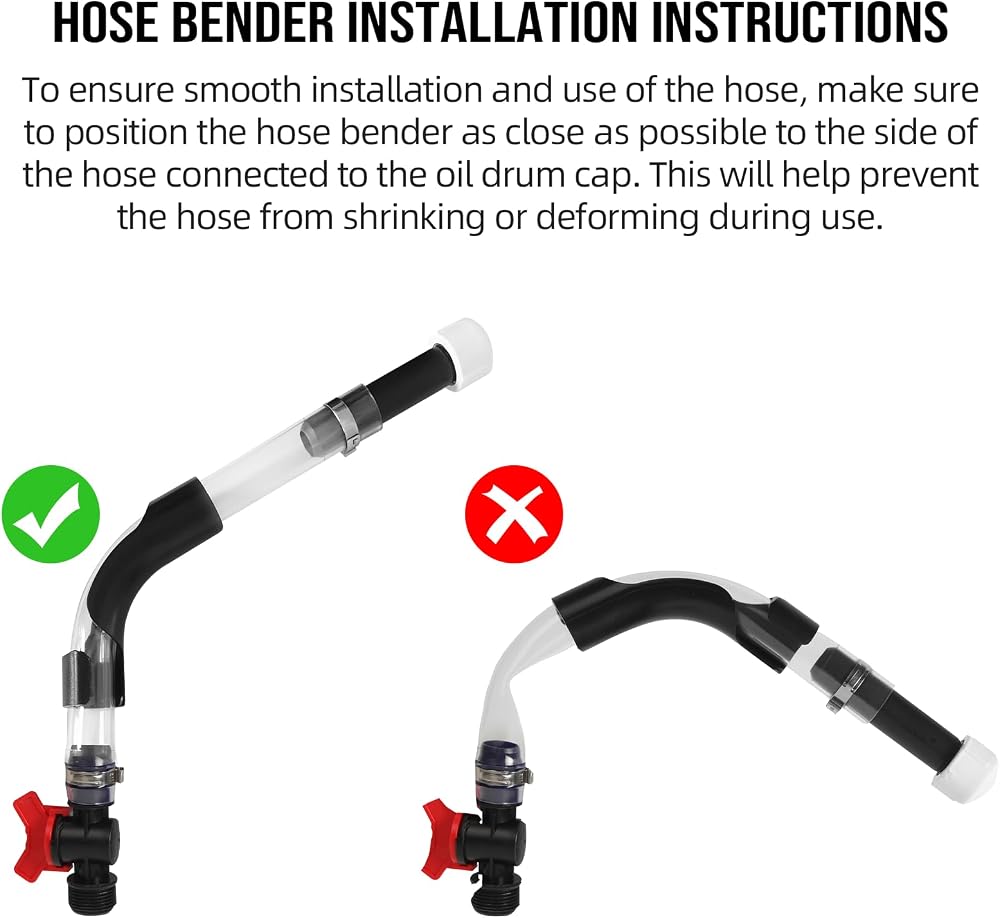 HOSE BENDER INSTALLATION INSTRUCTIONS

To ensure smooth installation and use of the hose, make sure to position the hose bender as close as possible to the side of the hose connected to the oil drum cap. This will help prevent the hose from shrinking or deforming during use.