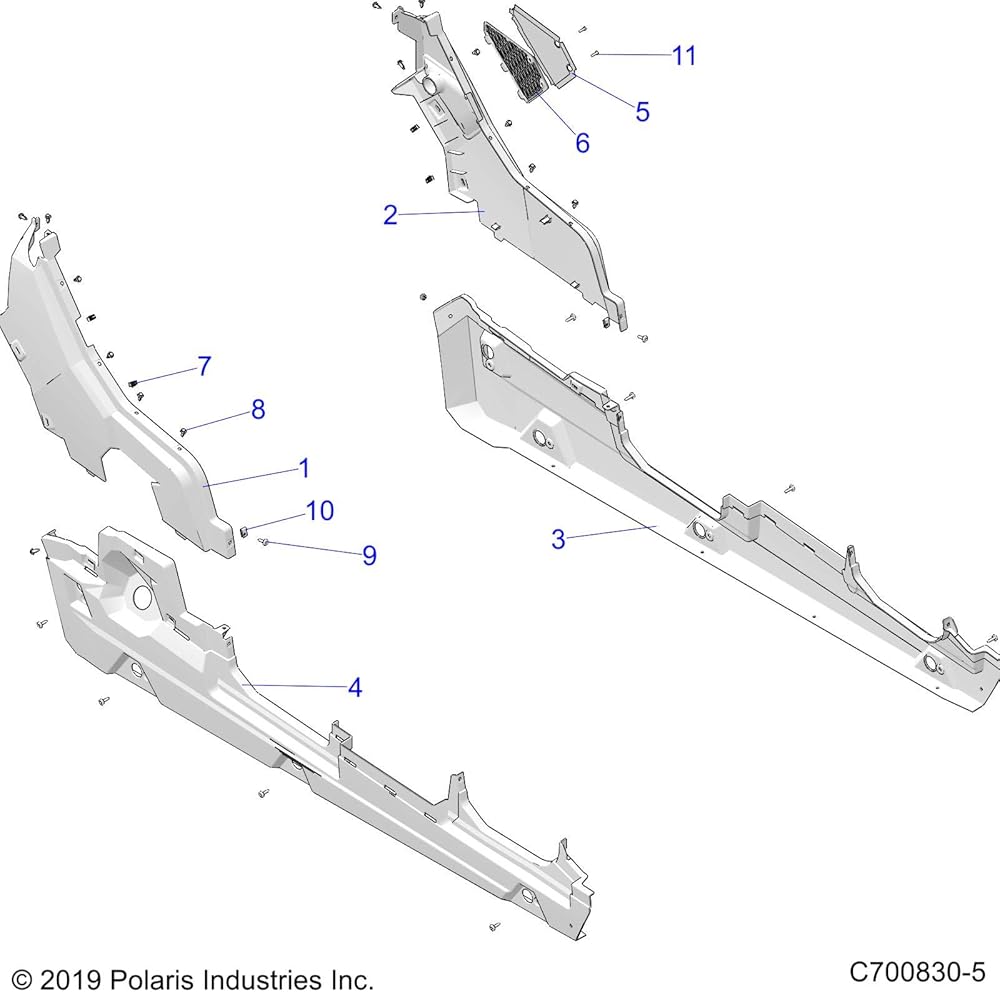 11
5
6
2
7
8
1
10
9
3
4
© 2019 Polaris Industries Inc.
C700830-5