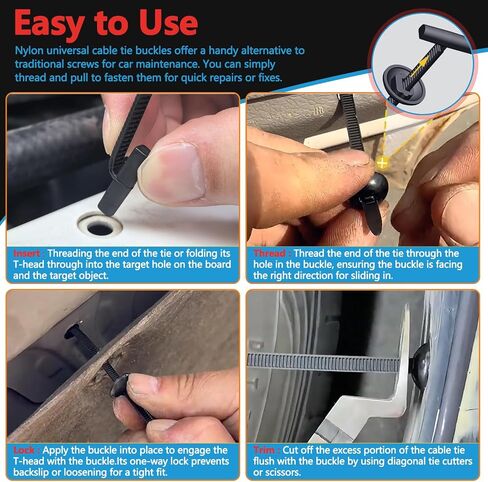 Easy to Use

Nylon universal cable tie buckles offer a handy alternative to traditional screws for car maintenance. You can simply thread and pull to fasten them for quick repairs or fixes.

Insert : Threading the end of the tie or folding its T-head through into the target hole on the board and the target object.

Thread : Thread the end of the tie through the hole in the buckle, ensuring the buckle is facing the right direction for sliding in.

Lock : Apply the buckle into place to engage the T-head with the buckle.Its one-way lock prevents backslip or loosening for a tight fit.

Trim : Cut off the excess portion of the cable tie flush with the buckle by using diagonal tie cutters or scissors.