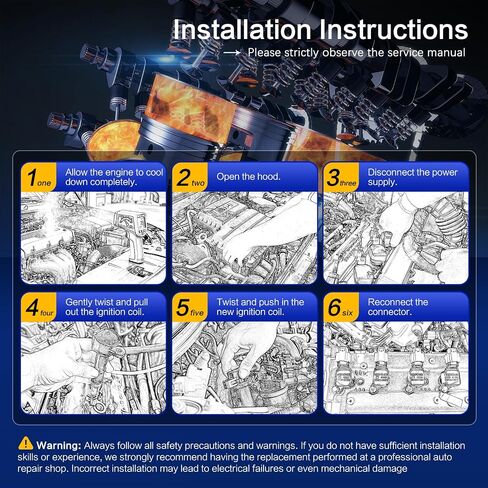 Installation Instructions

→ Please strictly observe the service manual

1 one Allow the engine to cool down completely.

2 two Open the hood.

3 three Disconnect the power supply.

4 four Gently twist and pull out the ignition coil.

5 five Twist and push in the new ignition coil.

6 six Reconnect the connector.

Warning: Always follow all safety precautions and warnings. If you do not have sufficient installation skills or experience, we strongly recommend having the replacement performed at a professional auto repair shop. Incorrect installation may lead to electrical failures or even mechanical damage