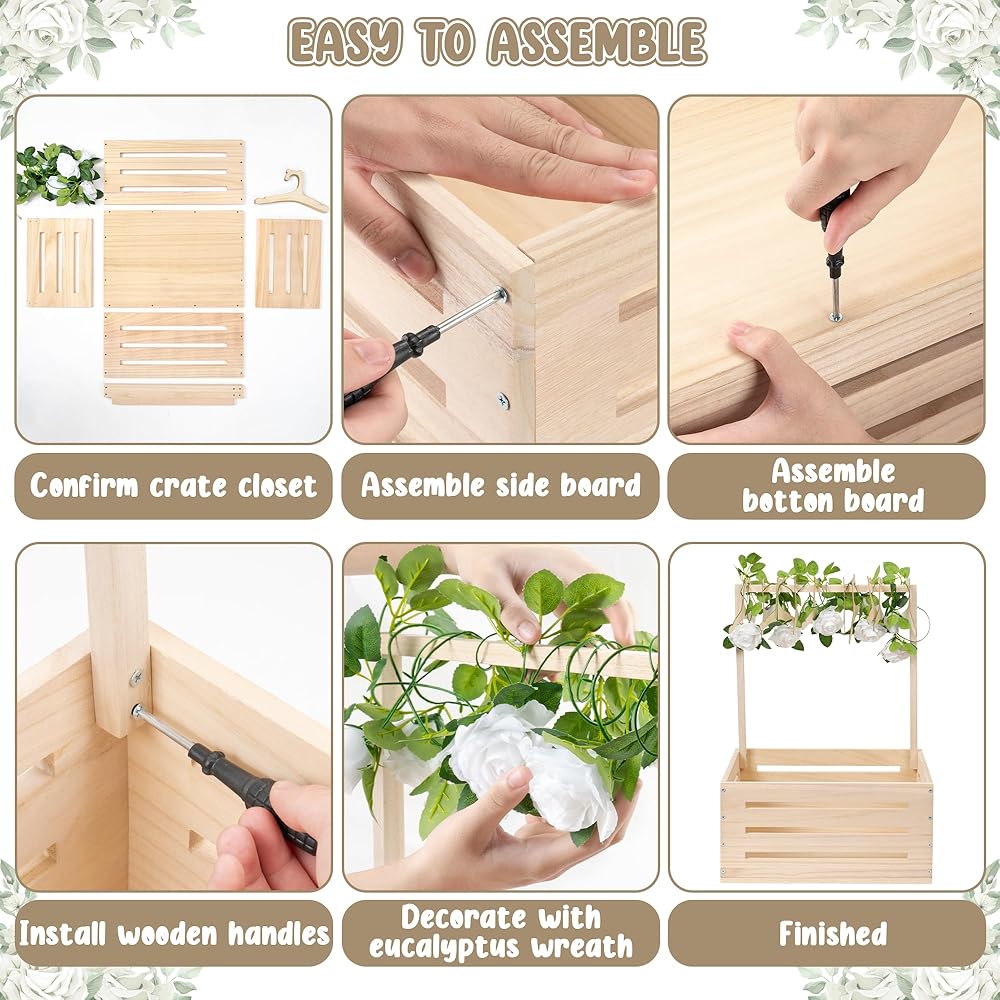 EASY TO ASSEMBLE

Confirm crate closet

Assemble side board

Assemble botton board

Install wooden handles

Decorate with eucalyptus wreath

Finished