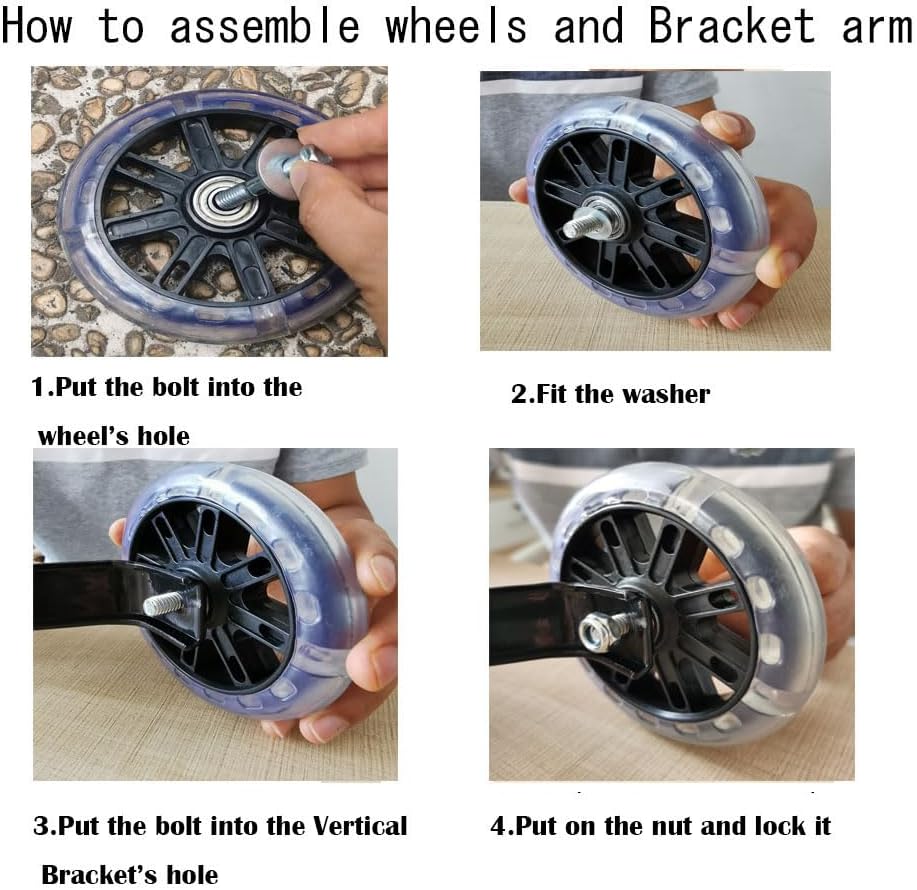 How to assemble wheels and Bracket arm

1.Put the bolt into the wheel's hole

2.Fit the washer

3.Put the bolt into the Vertical Bracket's hole

4.Put on the nut and lock it