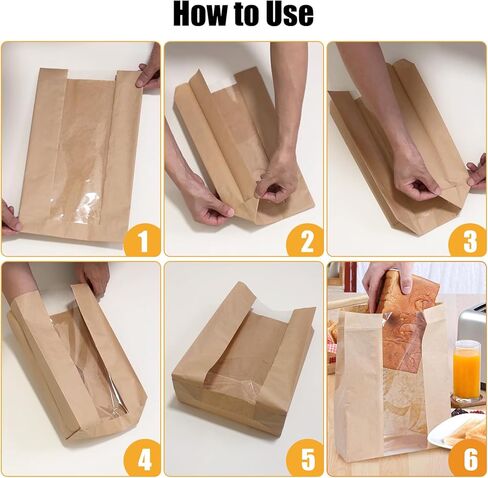 How to Use

1

2

3

4

5

6