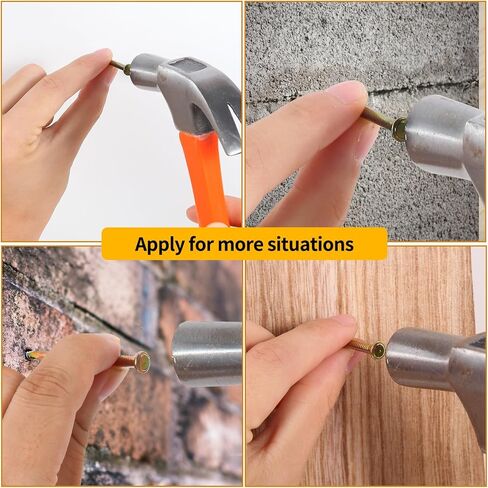 Apply for more situations