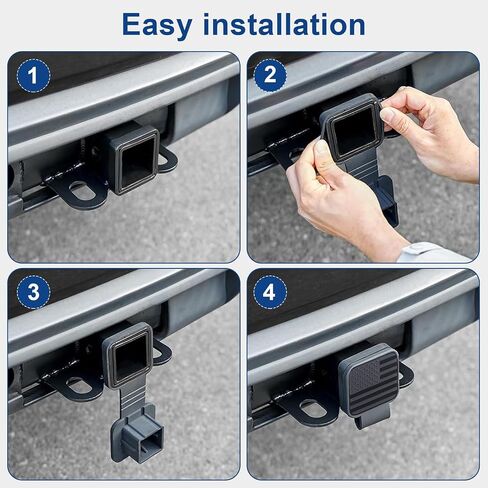 Easy installation

1

2

3

4