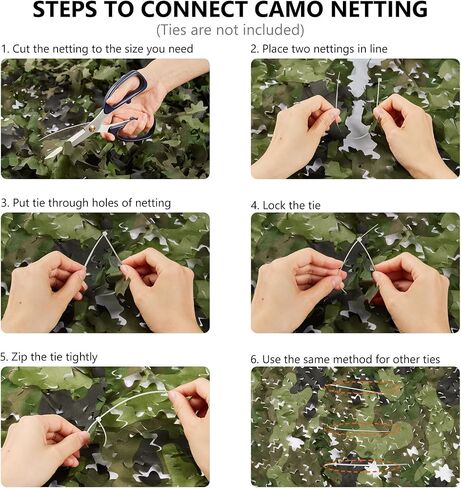 STEPS TO CONNECT CAMO NETTING
(Ties are not included)

1. Cut the netting to the size you need

2. Place two nettings in line

3. Put tie through holes of netting

4. Lock the tie

5. Zip the tie tightly

6. Use the same method for other ties