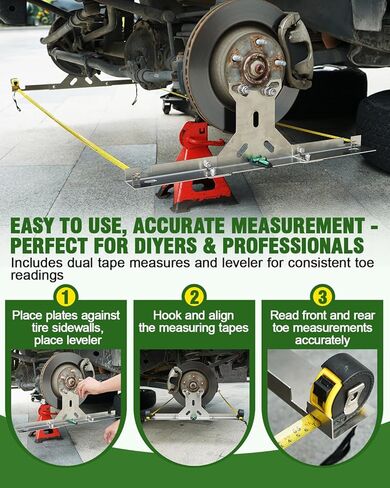 EASY TO USE, ACCURATE MEASUREMENT - PERFECT FOR DIYERS & PROFESSIONALS

Includes dual tape measures and leveler for consistent toe readings

1
Place plates against tire sidewalls, place leveler

2
Hook and align the measuring tapes

3
Read front and rear toe measurements accurately