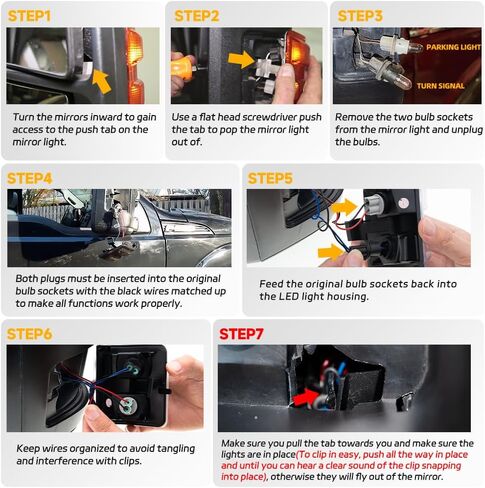 STEP1

Turn the mirrors inward to gain access to the push tab on the mirror light.

STEP2

Use a flat head screwdriver push the tab to pop the mirror light out of.

STEP3

PARKING LIGHT

TURN SIGNAL

Remove the two bulb sockets from the mirror light and unplug the bulbs.

STEP4

Both plugs must be inserted into the original bulb sockets with the black wires matched up to make all functions work properly.

STEP5

Feed the original bulb sockets back into the LED light housing.

STEP6

Keep wires organized to avoid tangling and interference with clips.

STEP7

Make sure you pull the tab towards you and make sure the lights are in place(To clip in easy, push all the way in place and until you can hear a clear sound of the clip snapping into place), otherwise they will fly out of the mirror.