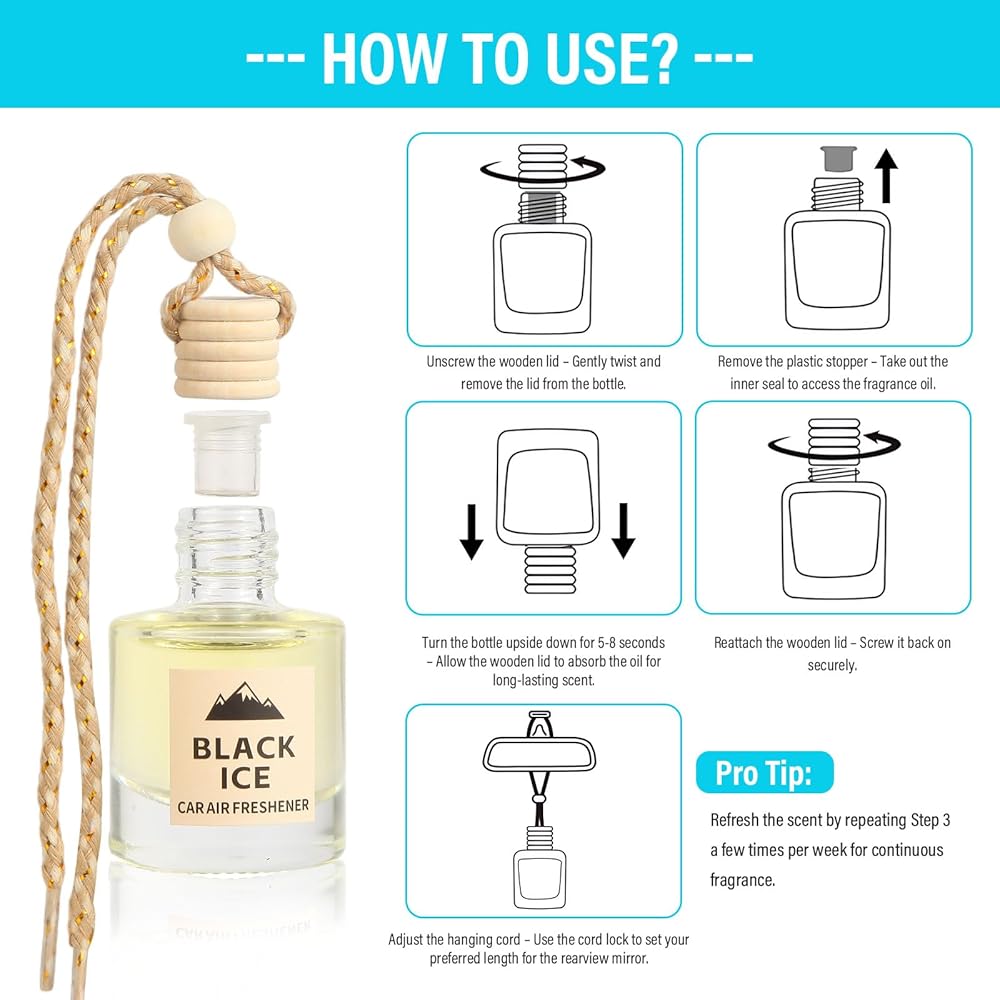 --- HOW TO USE? ---

BLACK ICE
CAR AIR FRESHENER

Unscrew the wooden lid – Gently twist and remove the lid from the bottle.

Remove the plastic stopper – Take out the inner seal to access the fragrance oil.

Turn the bottle upside down for 5-8 seconds – Allow the wooden lid to absorb the oil for long-lasting scent.

Reattach the wooden lid – Screw it back on securely.

Adjust the hanging cord – Use the cord lock to set your preferred length for the rearview mirror.

Pro Tip:

Refresh the scent by repeating Step 3 a few times per week for continuous fragrance.