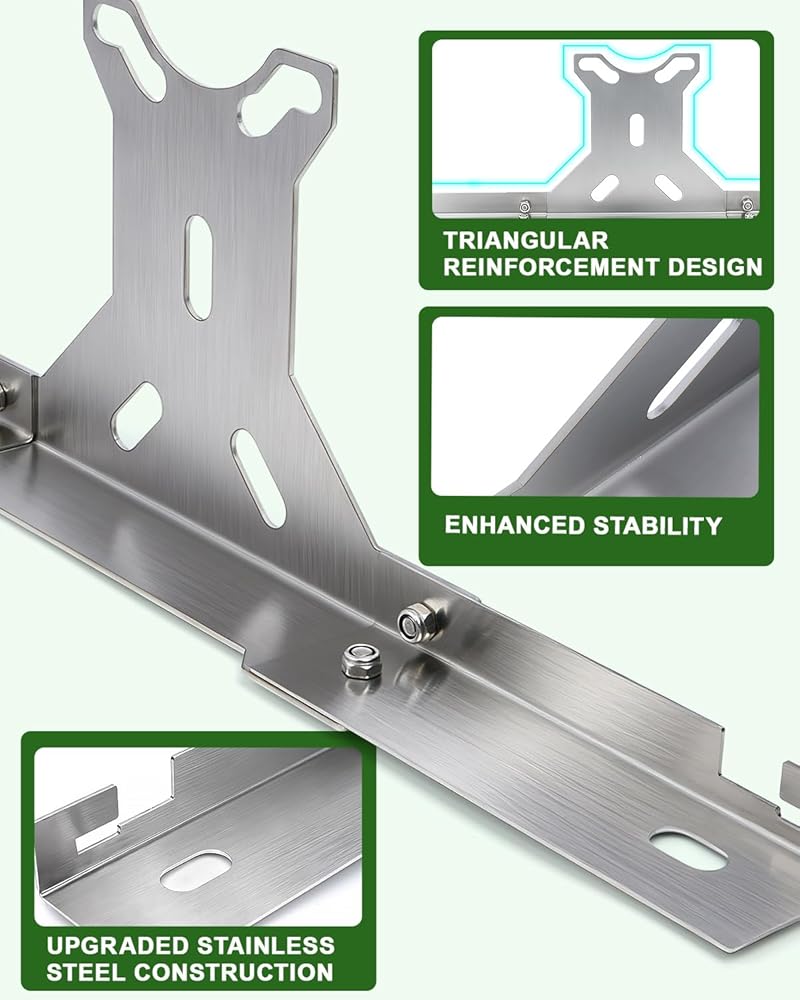 TRIANGULAR REINFORCEMENT DESIGN

ENHANCED STABILITY

UPGRADED STAINLESS STEEL CONSTRUCTION