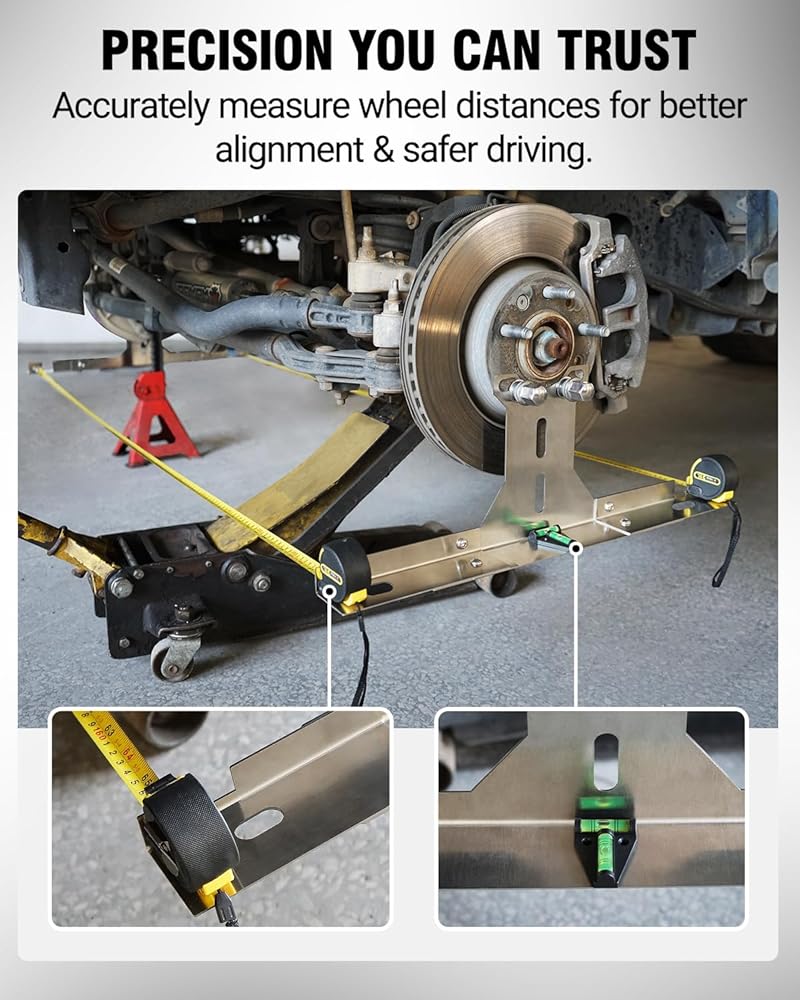 PRECISION YOU CAN TRUST
Accurately measure wheel distances for better alignment & safer driving.