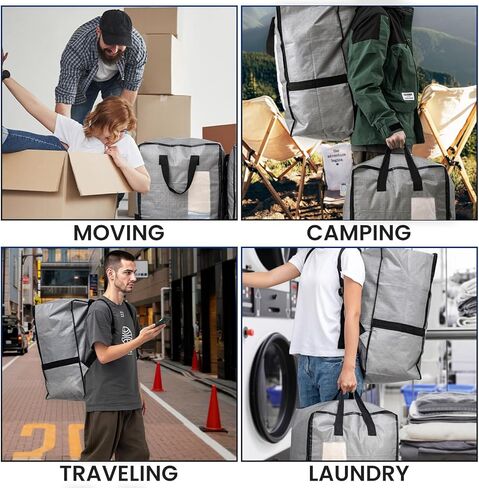 MOVING

CAMPING

TRAVELING

LAUNDRY