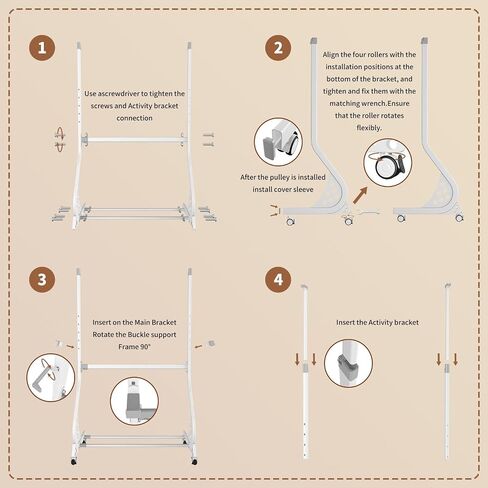 1

Use ascrewdriver to tighten the screws and Activity bracket connection

2

Align the four rollers with the installation positions at the bottom of the bracket, and tighten and fix them with the matching wrench.Ensure that the roller rotates flexibly.

After the pulley is installed install cover sleeve

3

Insert on the Main Bracket Rotate the Buckle support Frame 90°

4

Insert the Activity bracket