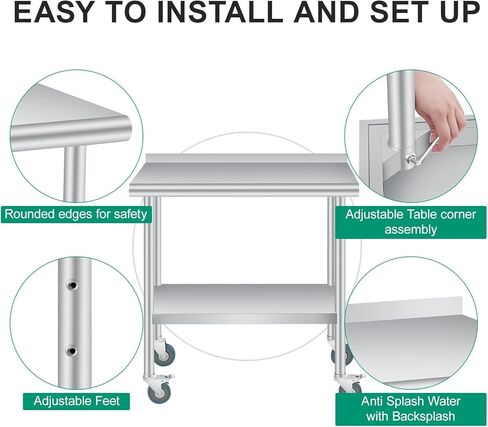 EASY TO INSTALL AND SET UP

Rounded edges for safety

Adjustable Table corner assembly

Adjustable Feet

Anti Splash Water with Backsplash