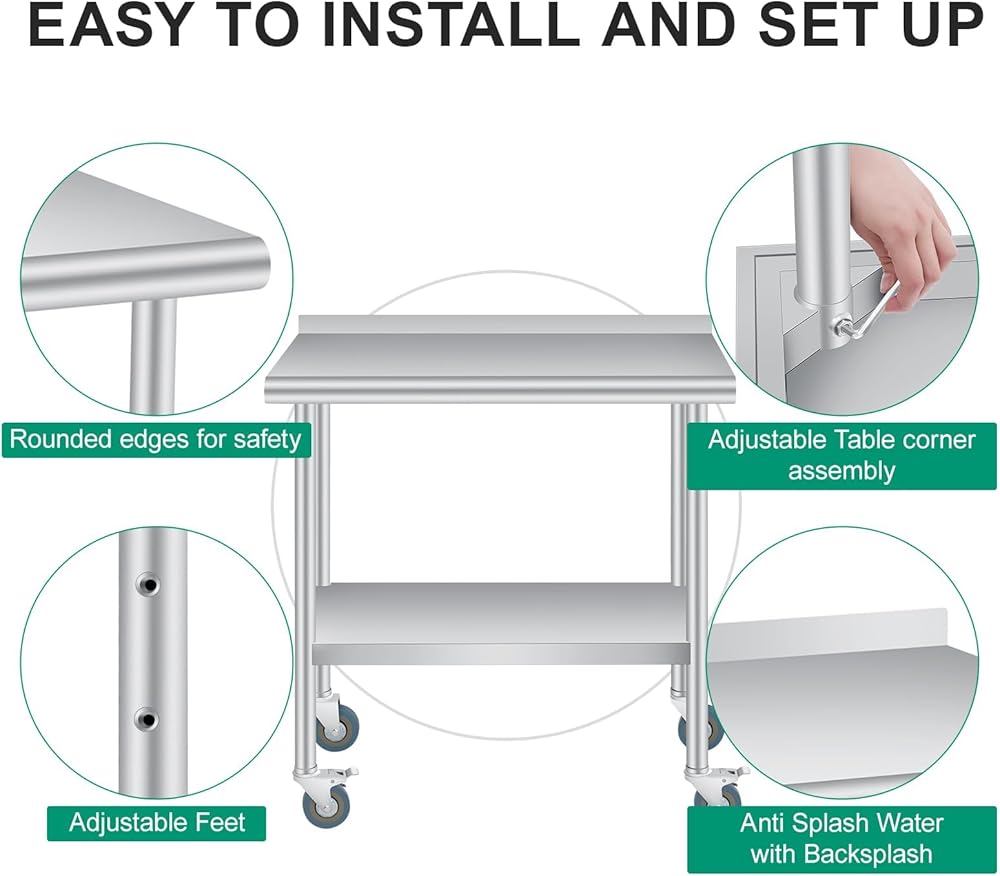 EASY TO INSTALL AND SET UP

Rounded edges for safety

Adjustable Table corner assembly

Adjustable Feet

Anti Splash Water with Backsplash