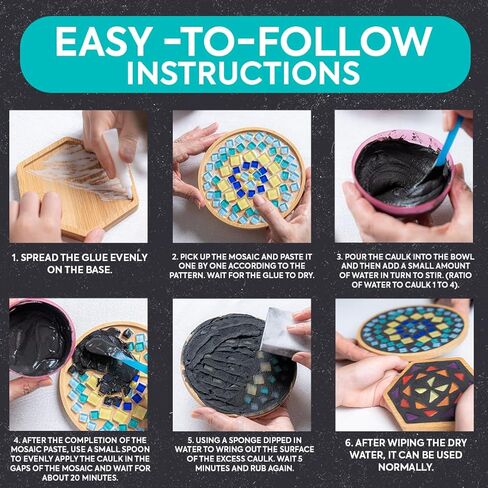 EASY -TO-FOLLOW INSTRUCTIONS

1. SPREAD THE GLUE EVENLY ON THE BASE.

2. PICK UP THE MOSAIC AND PASTE IT ONE BY ONE ACCORDING TO THE PATTERN. WAIT FOR THE GLUE TO DRY.

3. POUR THE CAULK INTO THE BOWL AND THEN ADD A SMALL AMOUNT OF WATER IN TURN TO STIR. (RATIO OF WATER TO CAULK 1 TO 4).

4. AFTER THE COMPLETION OF THE MOSAIC PASTE, USE A SMALL SPOON TO EVENLY APPLY THE CAULK IN THE GAPS OF THE MOSAIC AND WAIT FOR ABOUT 20 MINUTES.

5. USING A SPONGE DIPPED IN WATER TO WRING OUT THE SURFACE OF THE EXCESS CAULK. WAIT 5 MINUTES AND RUB AGAIN.

6. AFTER WIPING THE DRY WATER, IT CAN BE USED NORMALLY.