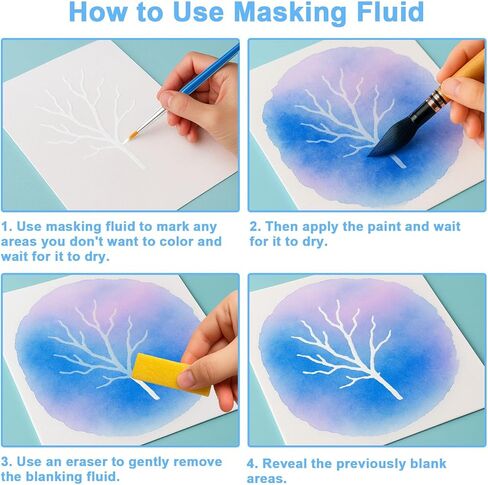 How to Use Masking Fluid

1. Use masking fluid to mark any areas you don't want to color and wait for it to dry.

2. Then apply the paint and wait for it to dry.

3. Use an eraser to gently remove the blanking fluid.

4. Reveal the previously blank areas.