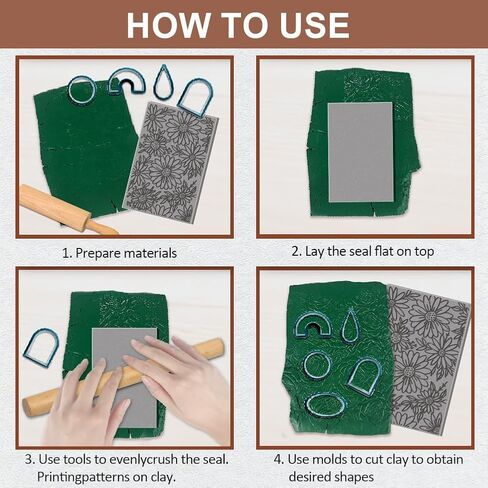 HOW TO USE

1. Prepare materials

2. Lay the seal flat on top

3. Use tools to evenlycrush the seal. Printingpatterns on clay.

4. Use molds to cut clay to obtain desired shapes