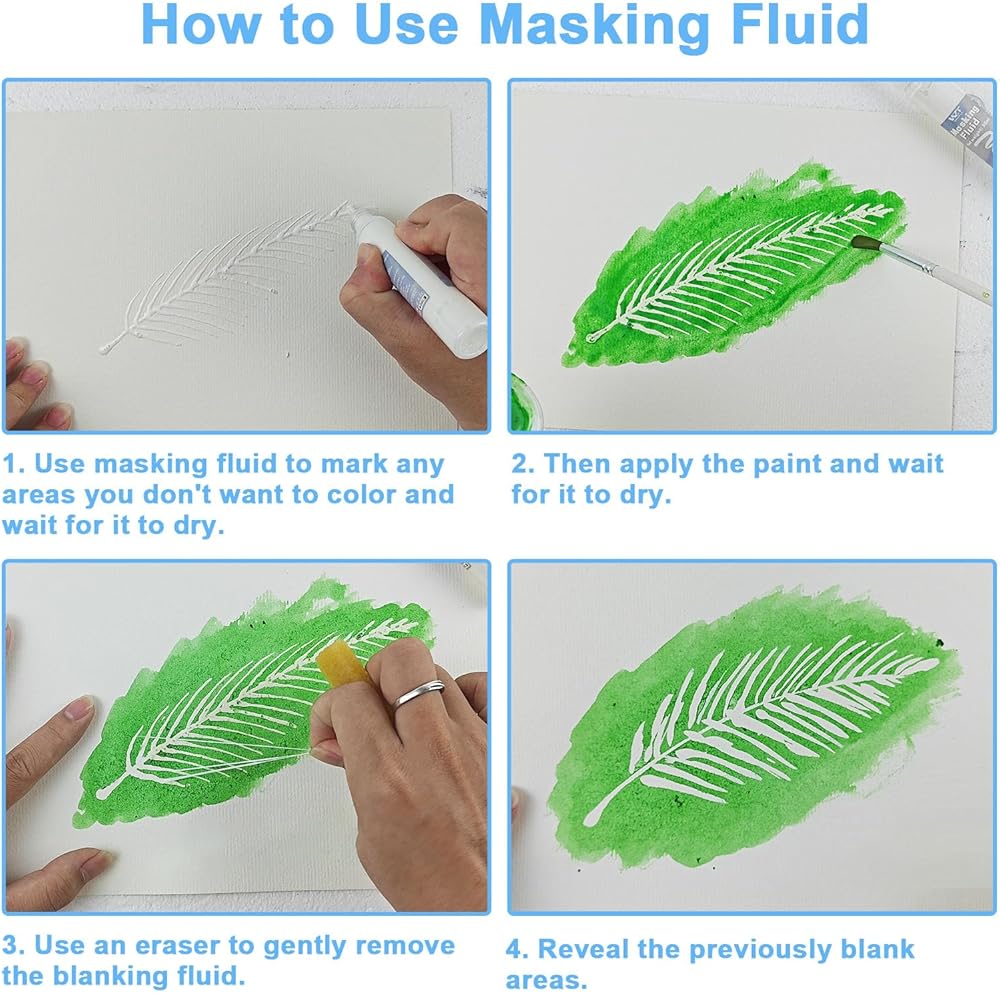 How to Use Masking Fluid

Masking Fluid

1. Use masking fluid to mark any areas you don't want to color and wait for it to dry.

2. Then apply the paint and wait for it to dry.

3. Use an eraser to gently remove the blanking fluid.

4. Reveal the previously blank areas.