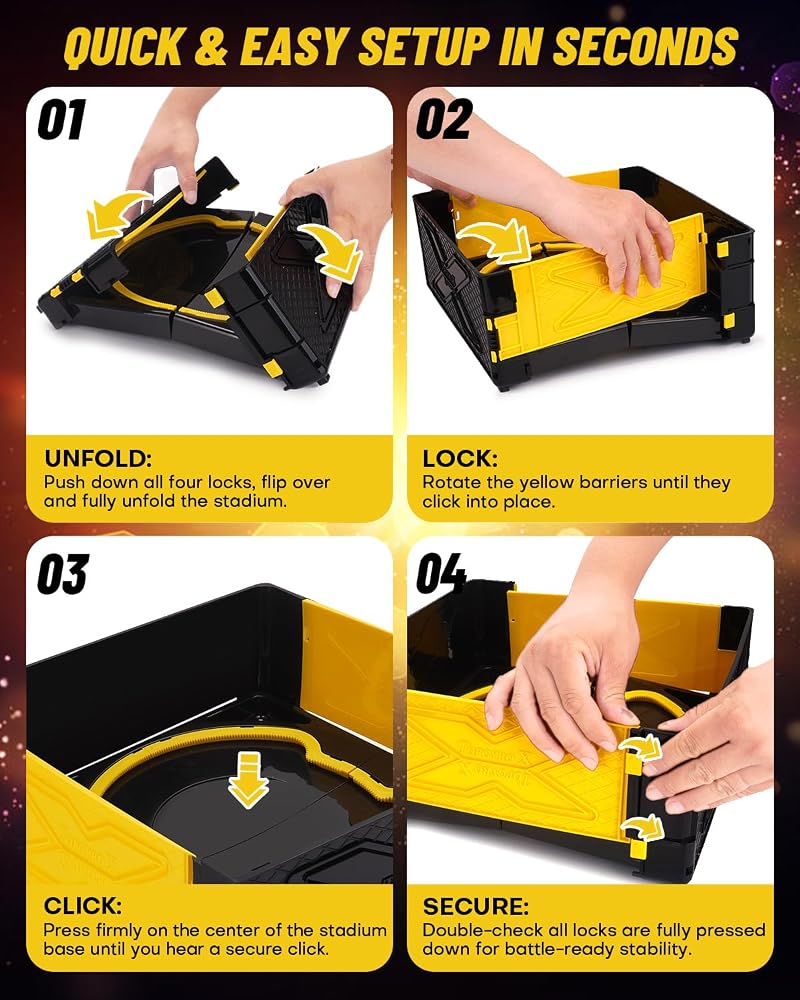 QUICK & EASY SETUP IN SECONDS

01

UNFOLD:
Push down all four locks, flip over and fully unfold the stadium.

02

LOCK:
Rotate the yellow barriers until they click into place.

03

CLICK:
Press firmly on the center of the stadium base until you hear a secure click.

04

SECURE:
Double-check all locks are fully pressed down for battle-ready stability.