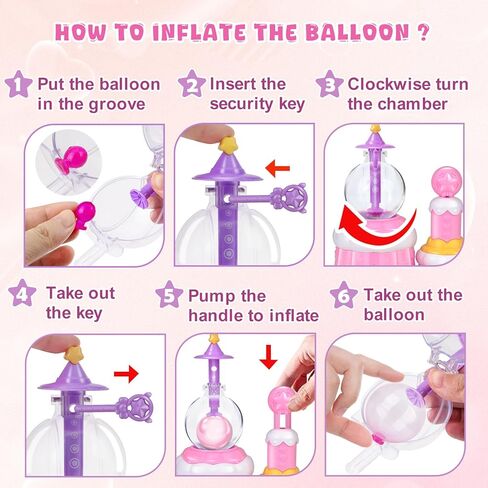 HOW TO INFLATE THE BALLOON ?

1 Put the balloon in the groove

2 Insert the security key

3 Clockwise turn the chamber

4 Take out the key

5 Pump the handle to inflate

6 Take out the balloon