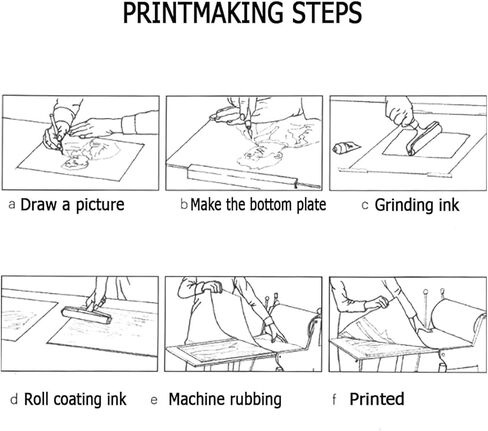 PRINTMAKING STEPS

a Draw a picture

b Make the bottom plate

c Grinding ink

d Roll coating ink

e Machine rubbing

f Printed