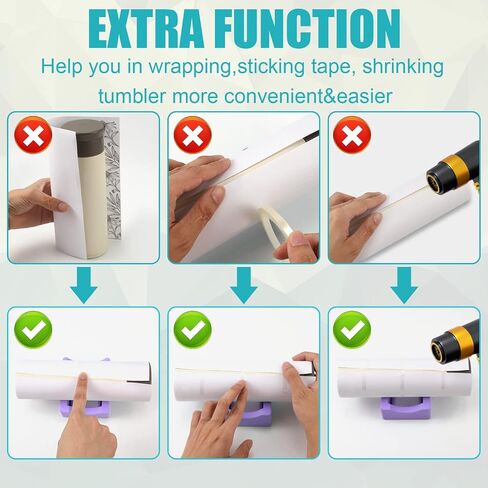 EXTRA FUNCTION

Help you in wrapping,sticking tape, shrinking tumbler more convenient&easier