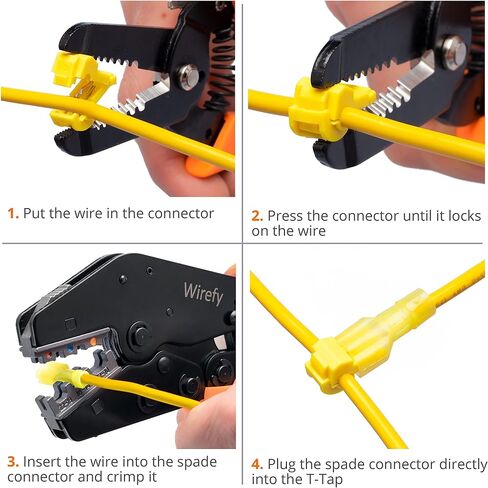 1. Put the wire in the connector

2. Press the connector until it locks on the wire

Wirefy

3. Insert the wire into the spade connector and crimp it

4. Plug the spade connector directly into the T-Tap