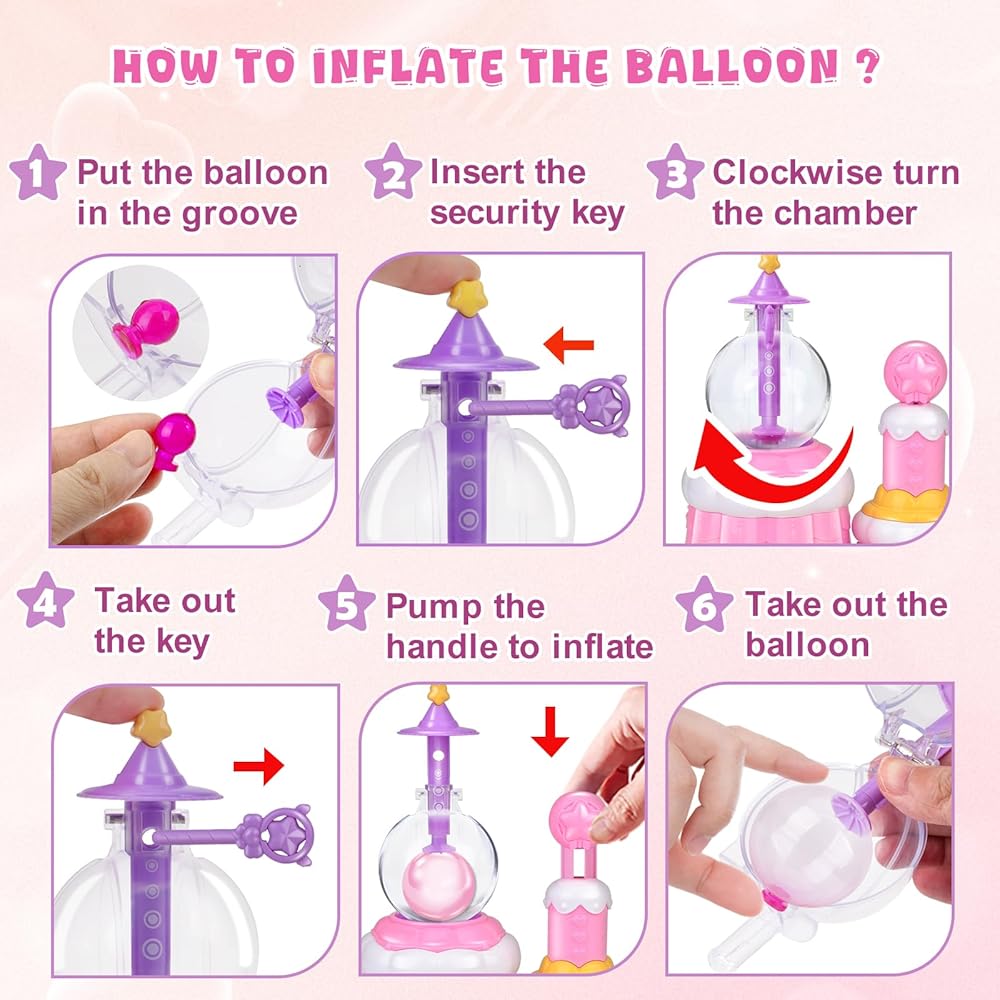 HOW TO INFLATE THE BALLOON ?

1 Put the balloon in the groove

2 Insert the security key

3 Clockwise turn the chamber

4 Take out the key

5 Pump the handle to inflate

6 Take out the balloon