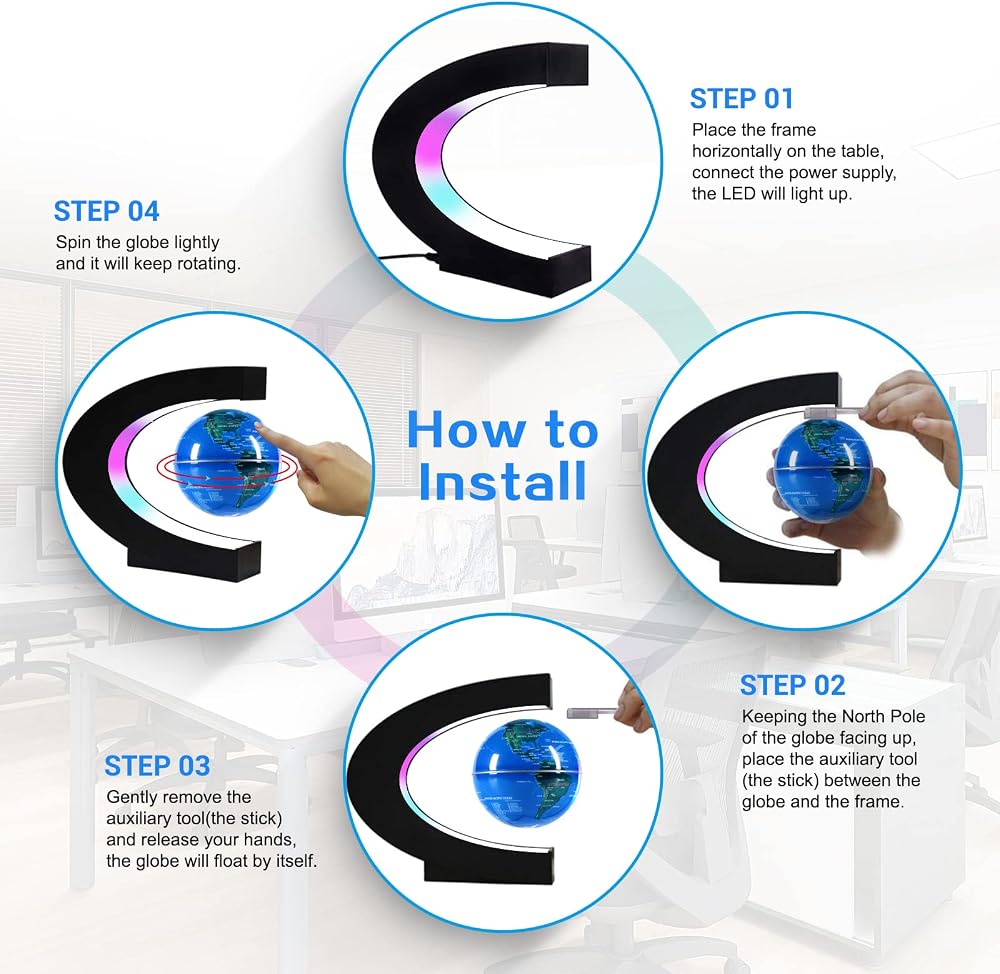 STEP 01
Place the frame horizontally on the table, connect the power supply, the LED will light up.

STEP 04
Spin the globe lightly and it will keep rotating.

How to Install

STEP 02
Keeping the North Pole of the globe facing up, place the auxiliary tool (the stick) between the globe and the frame.

STEP 03
Gently remove the auxiliary tool(the stick) and release your hands, the globe will float by itself.