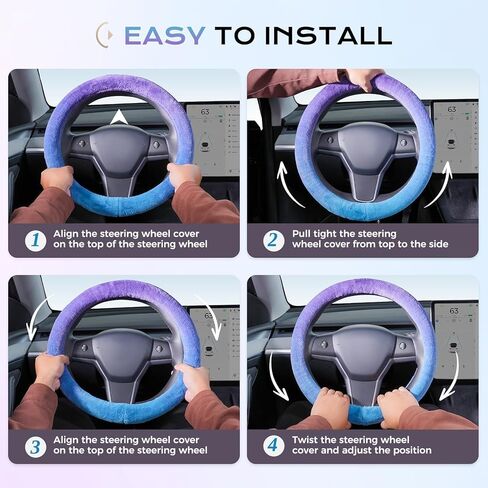 EASY TO INSTALL

63

1 Align the steering wheel cover on the top of the steering wheel

63

2 Pull tight the steering wheel cover from top to the side

63

3 Align the steering wheel cover on the top of the steering wheel

63

4 Twist the steering wheel cover and adjust the position