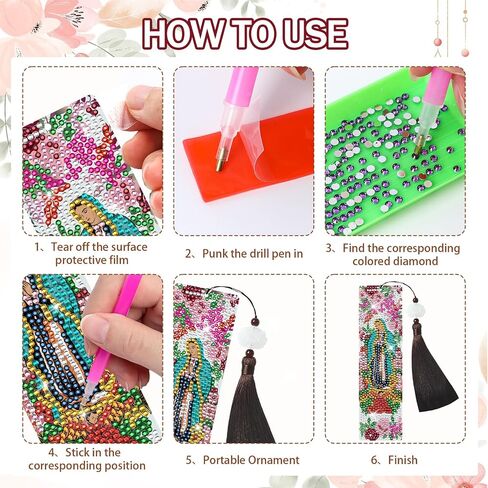 HOW TO USE

1、Tear off the surface protective film

2、Punk the drill pen in

3、Find the corresponding colored diamond

4、Stick in the corresponding position

5、Portable Ornament

6、Finish