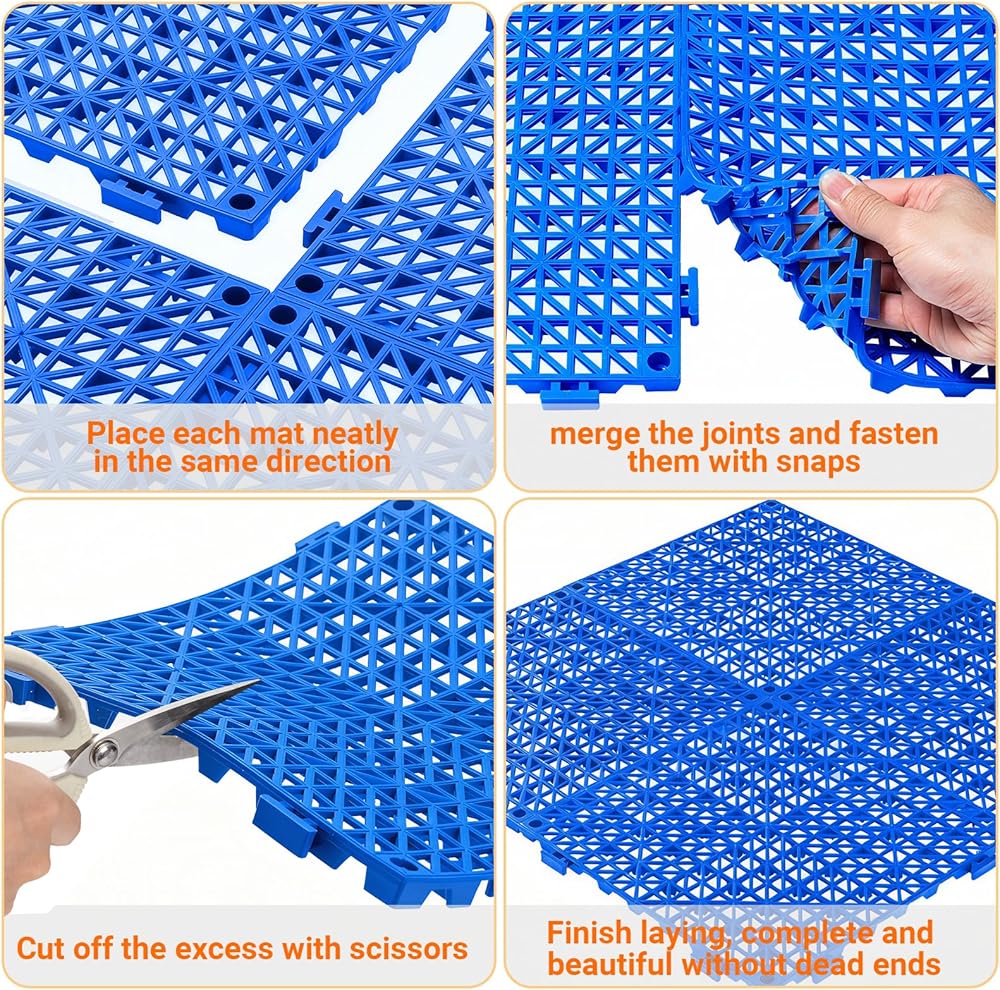 Place each mat neatly in the same direction

merge the joints and fasten them with snaps

Cut off the excess with scissors

Finish laying, complete and beautiful without dead ends