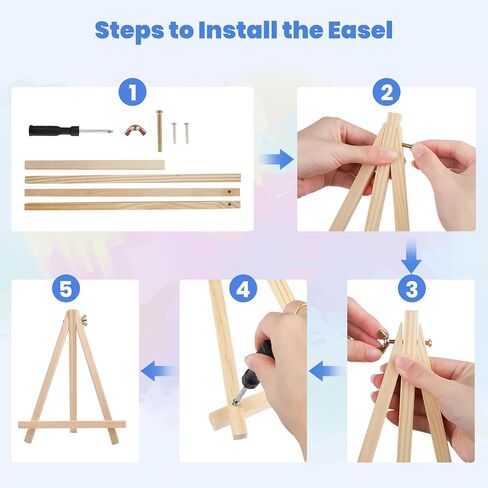 Steps to Install the Easel

1

2

3

4

5