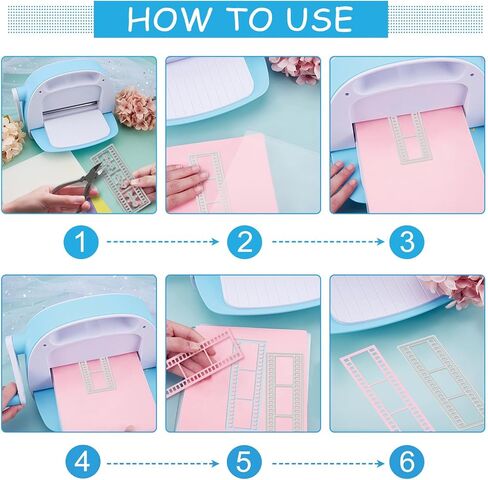 HOW TO USE

1

2

3

4

5

6