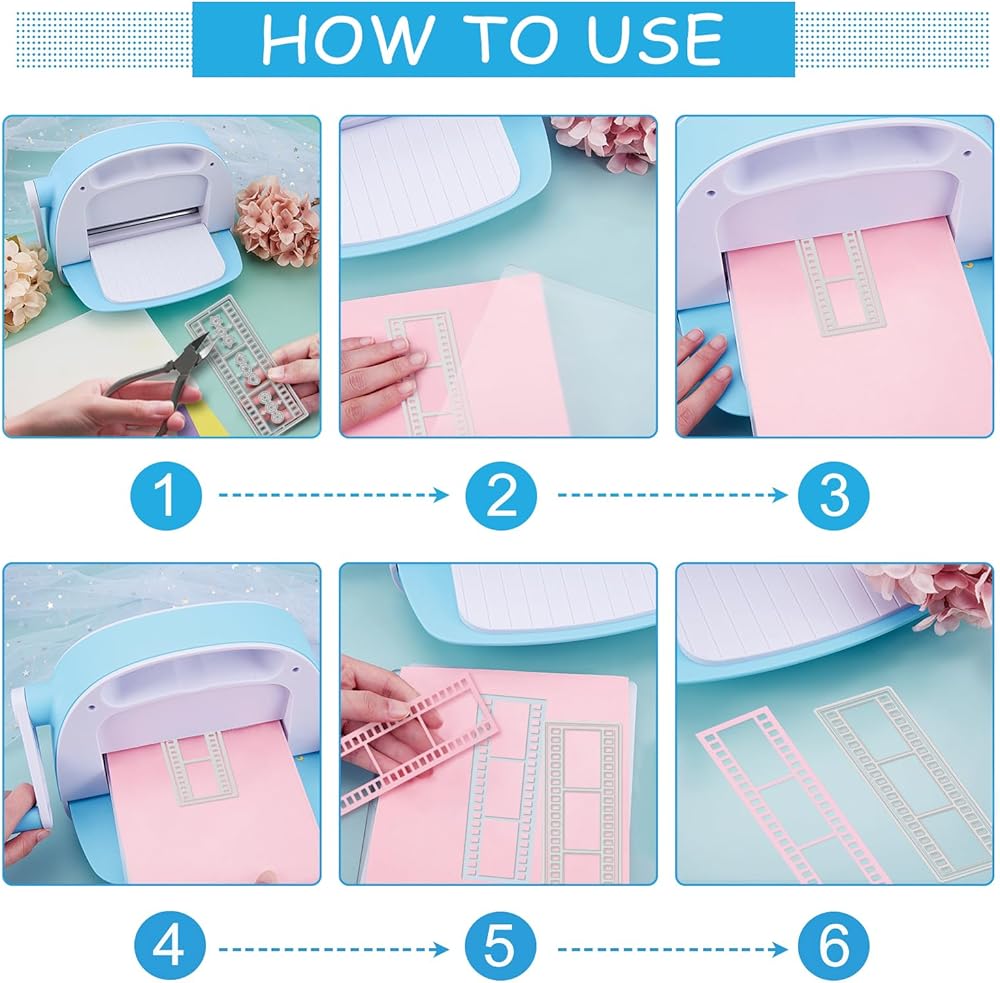 HOW TO USE

1
2
3

4
5
6