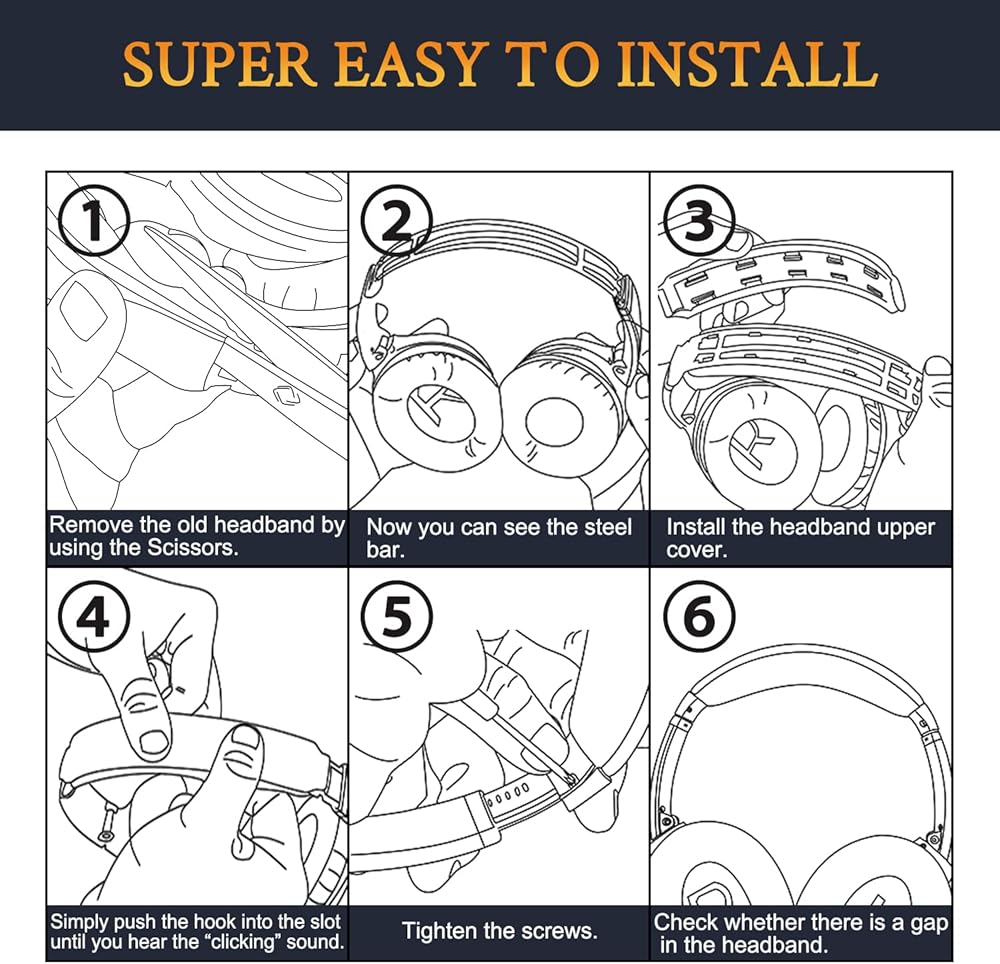 SUPER EASY TO INSTALL

1

Remove the old headband by using the Scissors.

2

Now you can see the steel bar.

3

Install the headband upper cover.

4

Simply push the hook into the slot until you hear the "clicking" sound.

5

Tighten the screws.

6

Check whether there is a gap in the headband.