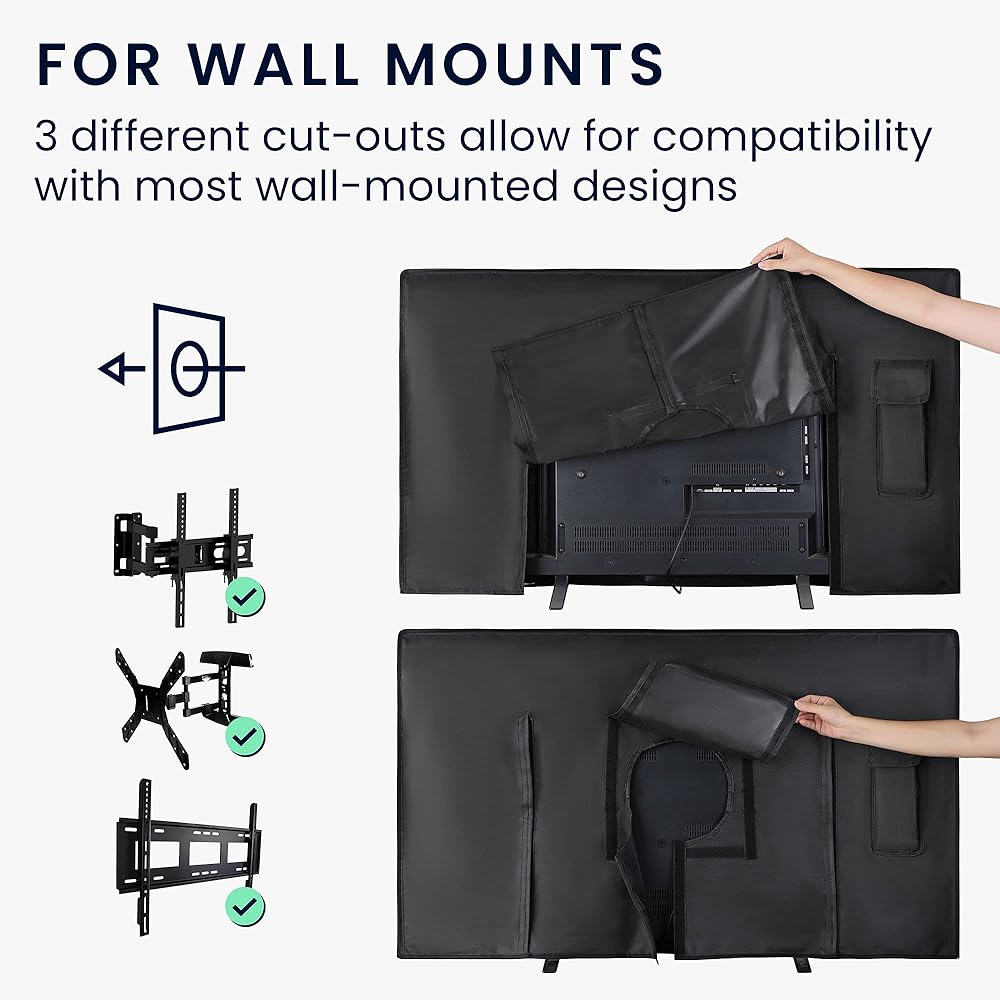 FOR WALL MOUNTS

3 different cut-outs allow for compatibility with most wall-mounted designs