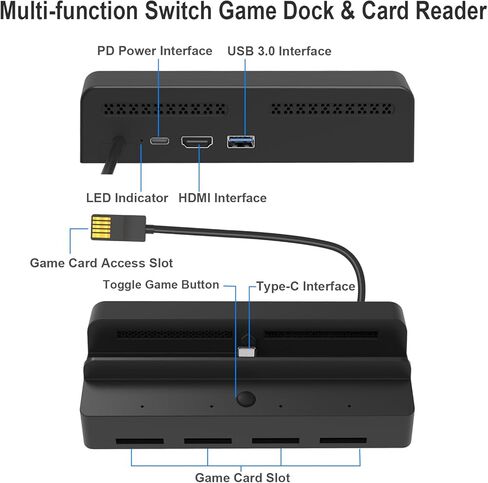 Multi-function Switch Game Dock & Card Reader

PD Power Interface
USB 3.0 Interface

LED Indicator
HDMI Interface

Game Card Access Slot

Toggle Game Button
Type-C Interface

Game Card Slot